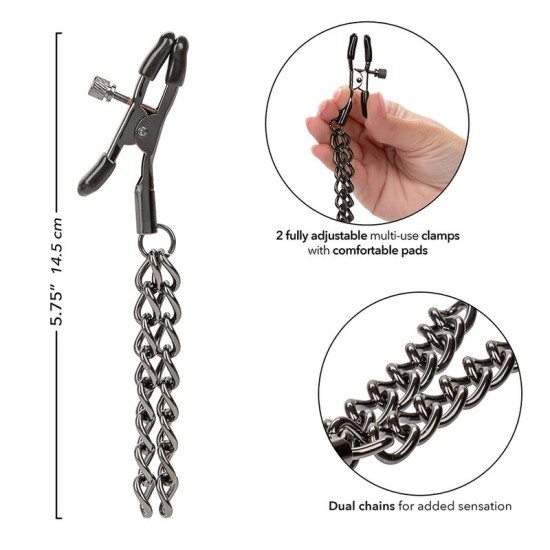 5.75" 14.5 cm

2 fully adjustable multi-use clamps with comfortable pads

Dual chains for added sensation